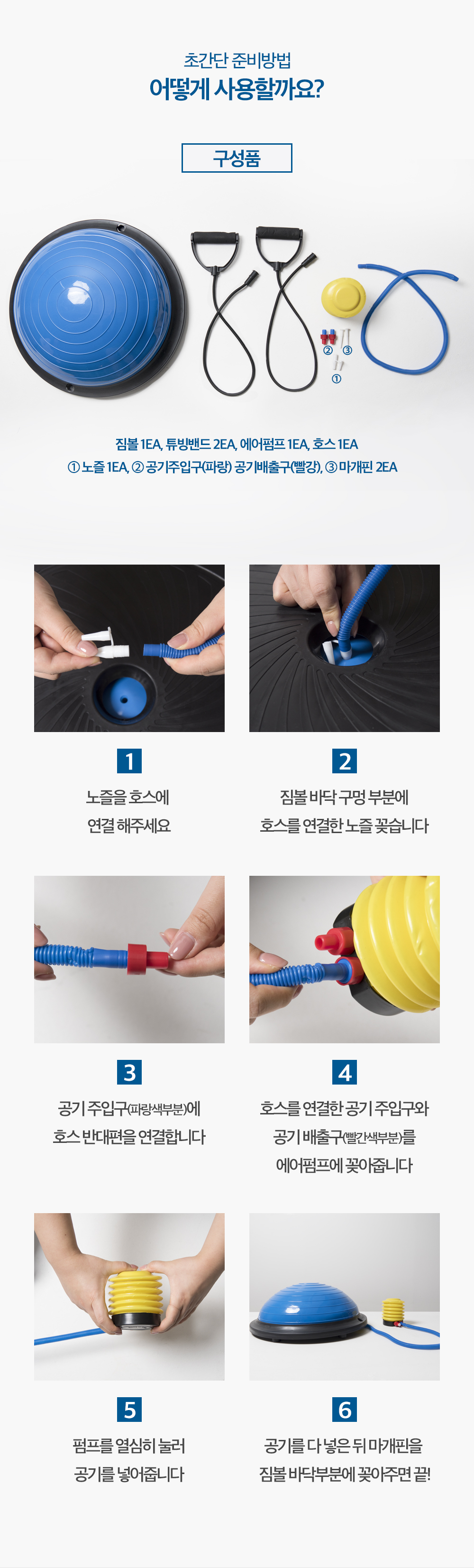 초간단 준비방법
어떻게 사용할까요?

구성품

② ③
①

짐볼 1EA, 튜빙밴드 2EA, 에어펌프 1EA, 호스 1EA
① 노즐 1EA, ② 공기주입구(파랑) 공기배출구(빨강), ③ 마개핀 2EA

1
노즐을 호스에 연결 해주세요

2
짐볼 바닥 구멍 부분에 호스를 연결한 노즐 꽂습니다

3
공기 주입구(파랑색부분)에 호스 반대편을 연결합니다

4
호스를 연결한 공기 주입구와 공기 배출구(빨간색부분)를 에어펌프에 꽂아줍니다

5
펌프를 열심히 눌러 공기를 넣어줍니다

6
공기를 다 넣은 뒤 마개핀을 짐볼 바닥부분에 꽂아주면 끝!