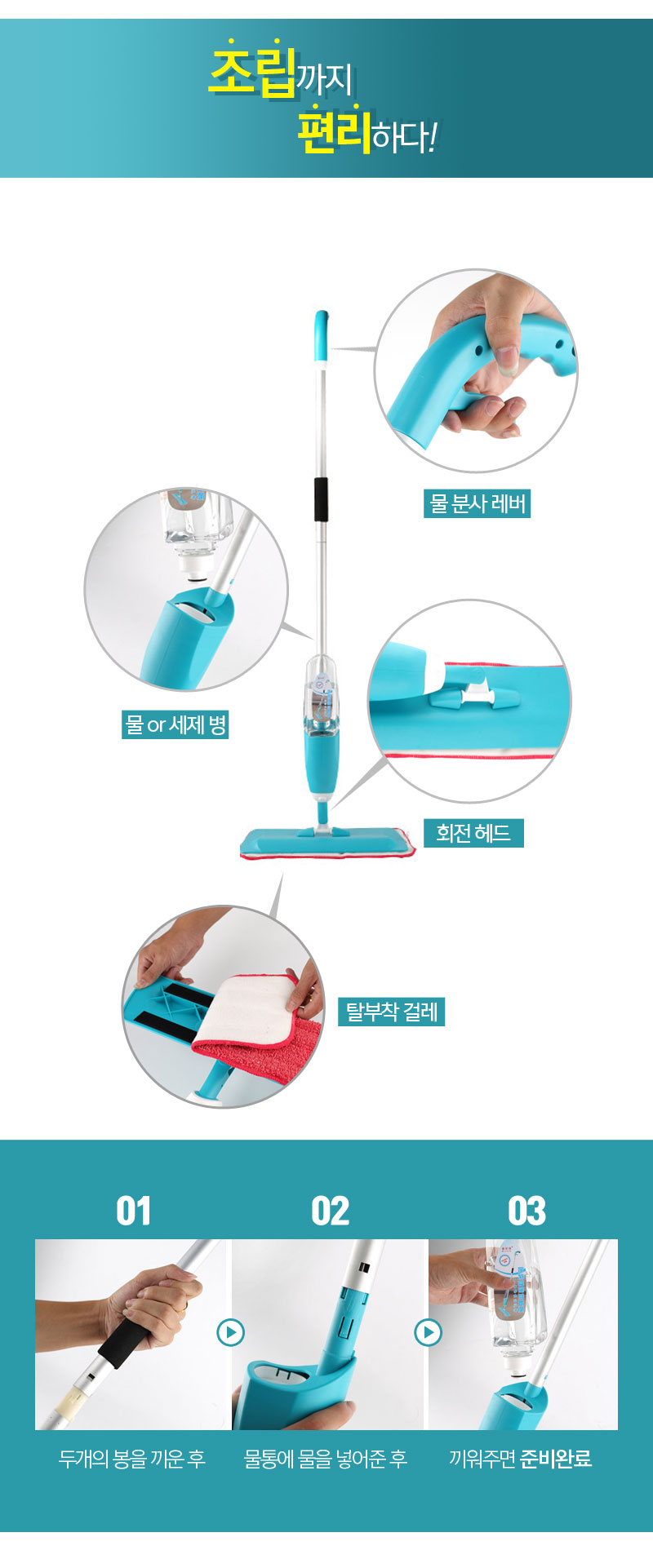 조립까지
편리하다!

물 분사 레버

물 or 세제 병

회전 헤드

탈부착 걸레

01

02

03

두개의 봉을 끼운 후

물통에 물을 넣어준 후

끼워주면 준비완료